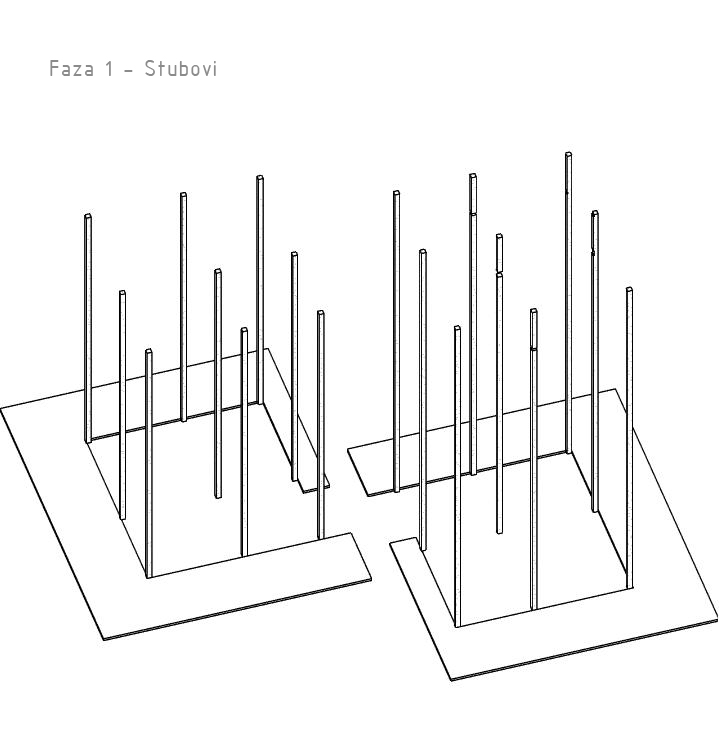 Faza 1 - Stubovi